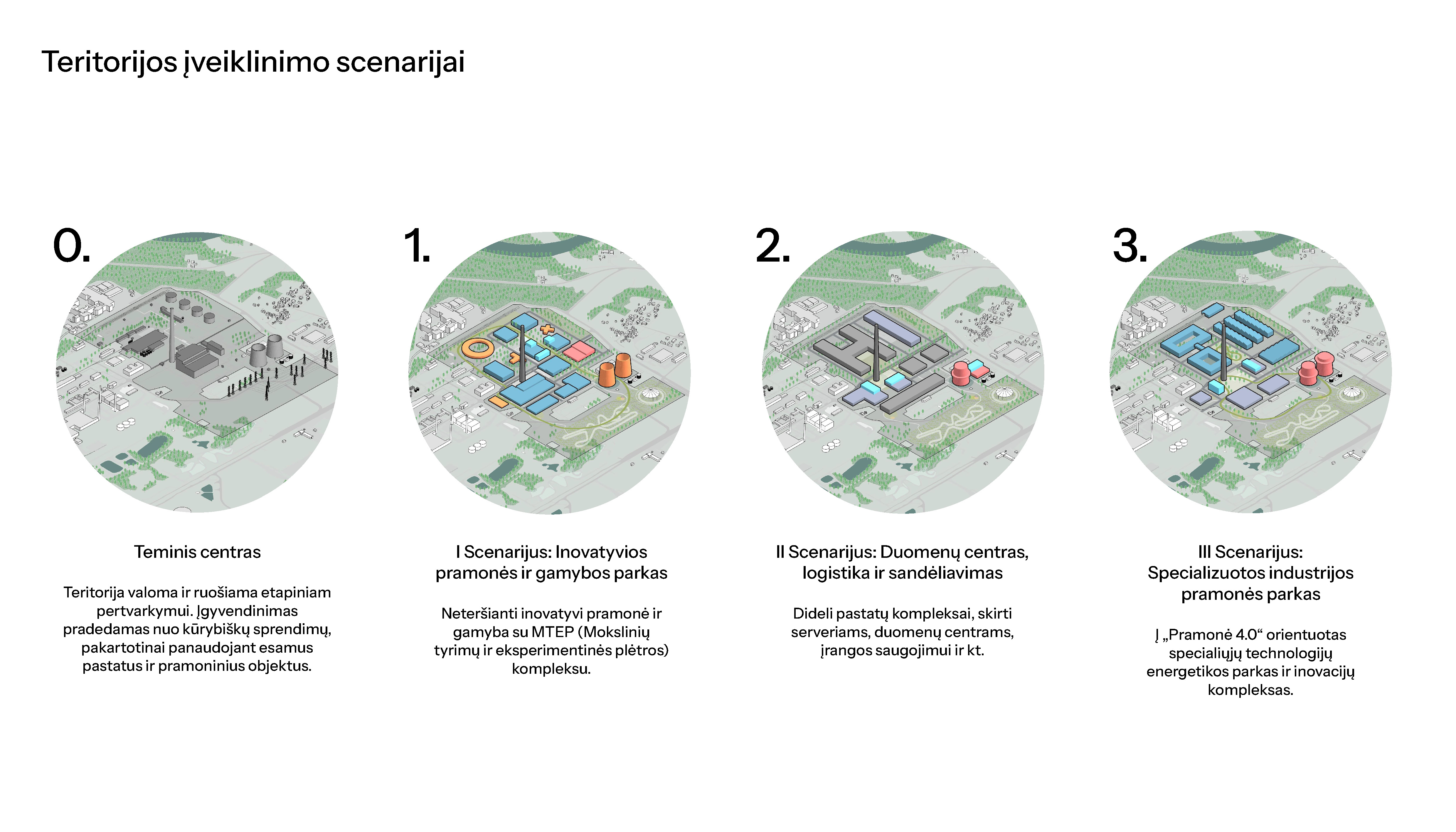 Teritorijos įveiklinimo scenarijai

0.

Teminis centras

Teritorija valoma ir ruošiama etapiniam pertvarkymui. Įgyvendinimas pradedamas nuo kūrybiškų sprendimų, pakartotinai panaudojant esamus pastatus ir pramoninius objektus.

1.

I Scenarijus: Inovatyvios pramonės ir gamybos parkas

Neteršianti inovatyvi pramonė ir gamyba su MTEP (Mokslinių tyrimų ir eksperimentinės plėtros) kompleksu.

2.

II Scenarijus: Duomenų centras, logistika ir sandėliavimas

Dideli pastatų kompleksai, skirti serveriams, duomenų centrams, įrangos saugojimui ir kt.

3.

III Scenarijus: Specializuotos industrijos pramonės parkas

Į „Pramonė 4.0“ orientuotas specialiųjų technologijų energetikos parkas ir inovacijų kompleksas.