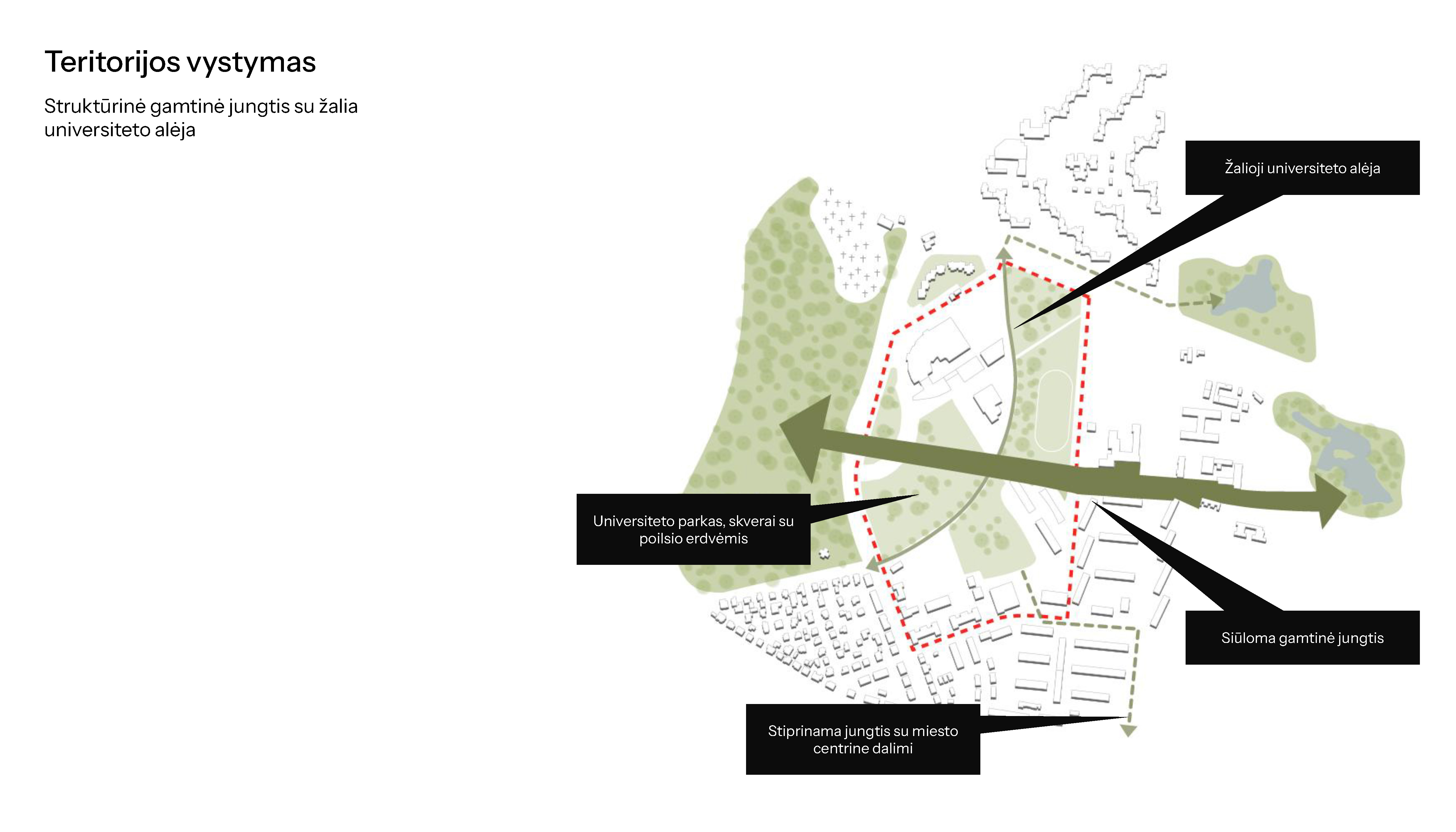 Teritorijos vystymas

Struktūrinė gamtinė jungtis su žalia universiteto alėja

Žalioji universiteto alėja

Universiteto parkas, skverai su poilsio erdvėmis

Siūloma gamtinė jungtis

Stiprinama jungtis su miesto centrine dalimi