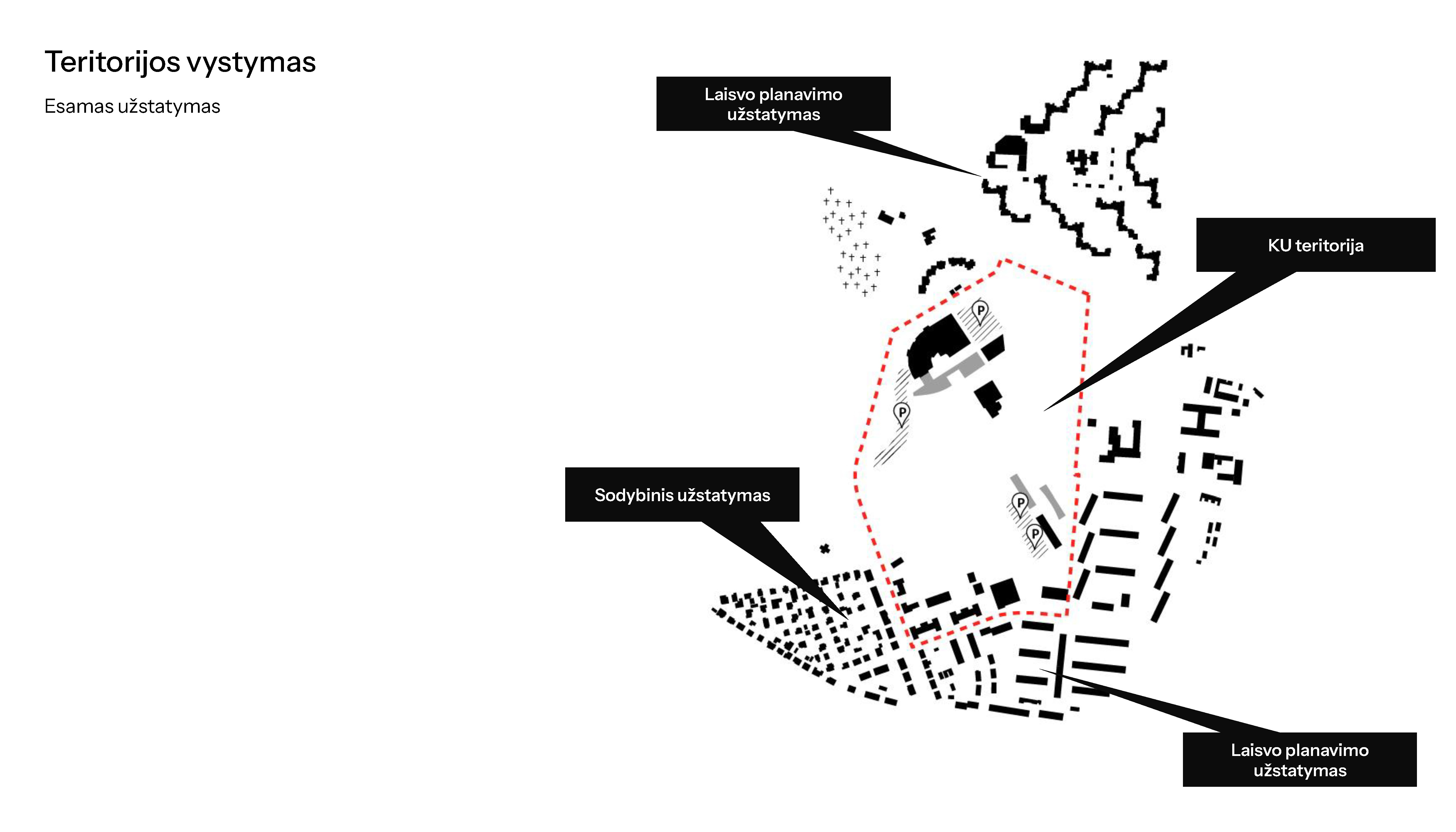 Teritorijos vystymas

Esamas užstatymas

Laisvo planavimo užstatymas

KU teritorija

P

P

P

P

Sodybinis užstatymas

Laisvo planavimo užstatymas